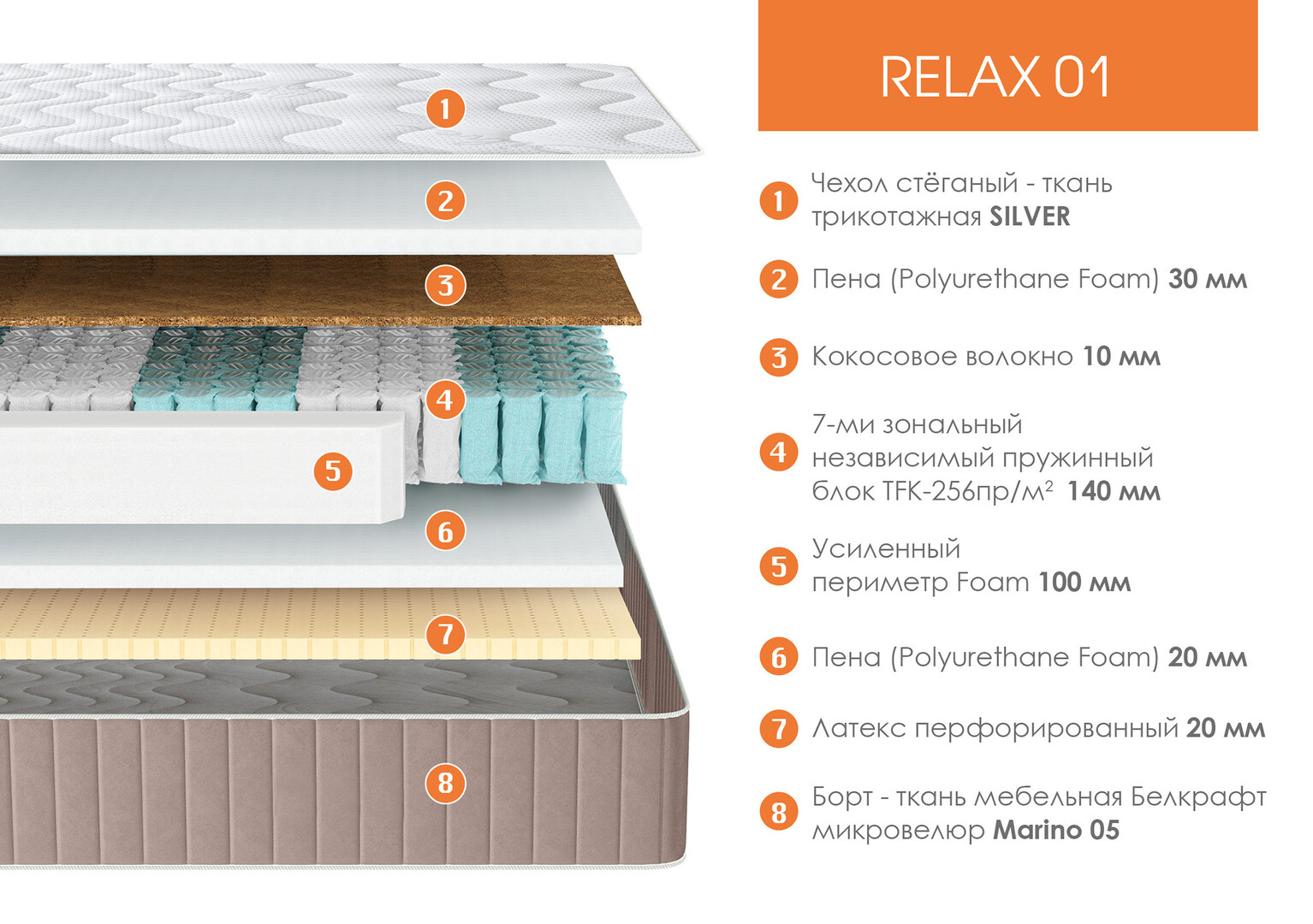 1
2
3
4
5
6
7
8

RELAX 01

1 Чехол стёганый - ткань трикотажная SILVER

2 Пена (Polyurethane Foam) 30 мм

3 Кокосовое волокно 10 мм

4 7-ми зональный независимый пружинный блок TFK-256пр/м$^2$ 140 мм

5 Усиленный периметр Foam 100 мм

6 Пена (Polyurethane Foam) 20 мм

7 Латекс перфорированный 20 мм

8 Борт - ткань мебельная Белкрафт микровелюр Marino 05